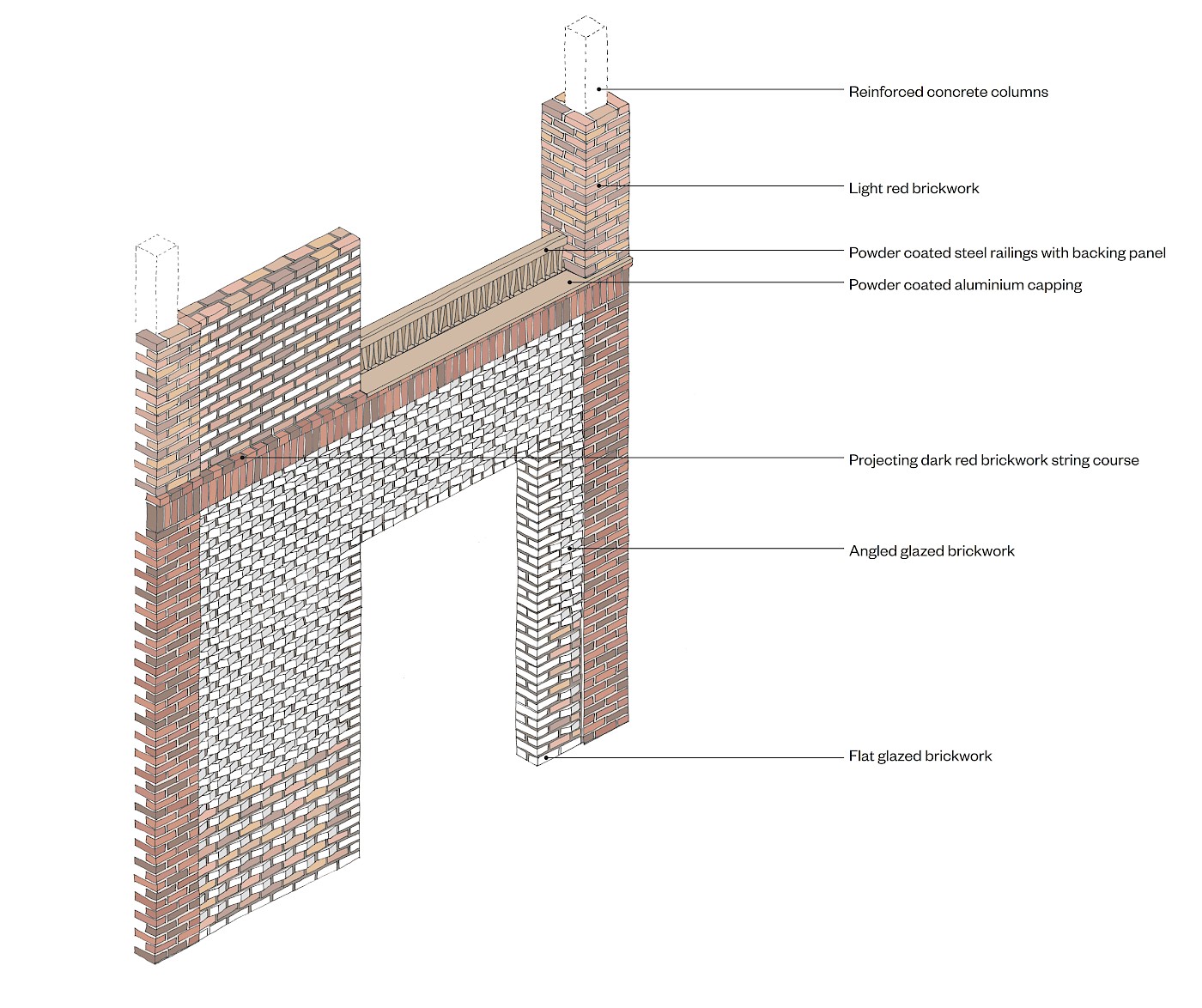 Reinforced concrete columns

Light red brickwork

Powder coated steel railings with backing panel

Powder coated aluminium capping

Projecting dark red brickwork string course

Angled glazed brickwork

Flat glazed brickwork