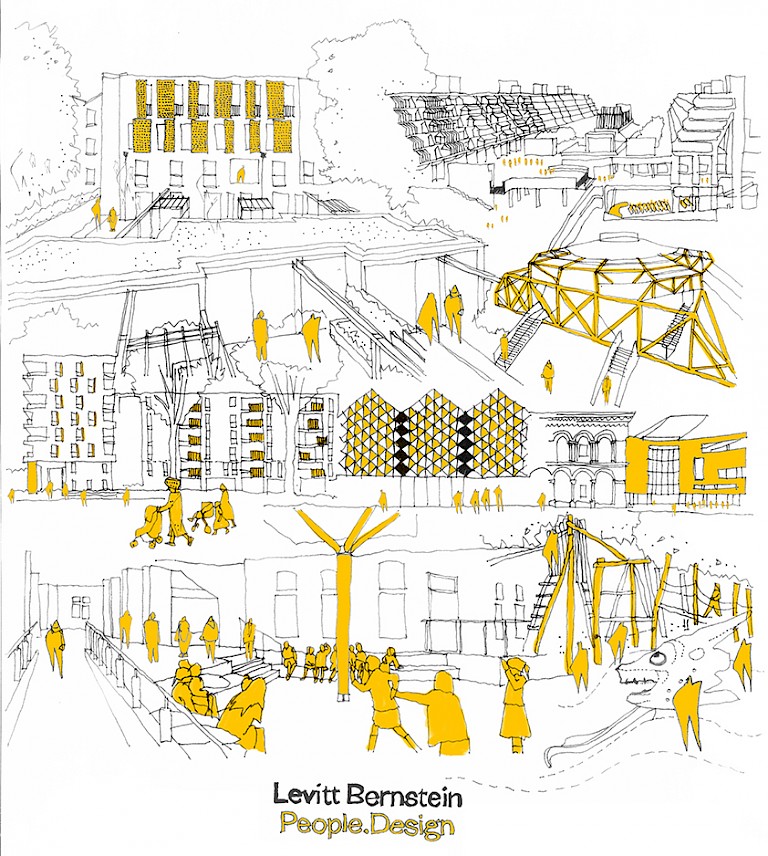 Levitt Bernstein
People.Design