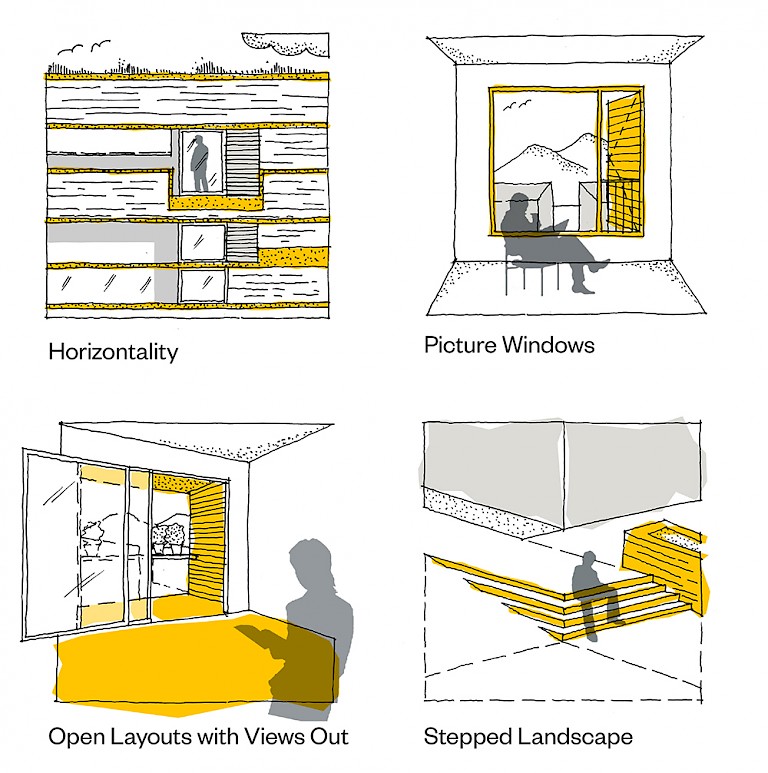 Horizontality

Picture Windows

Open Layouts with Views Out

Stepped Landscape